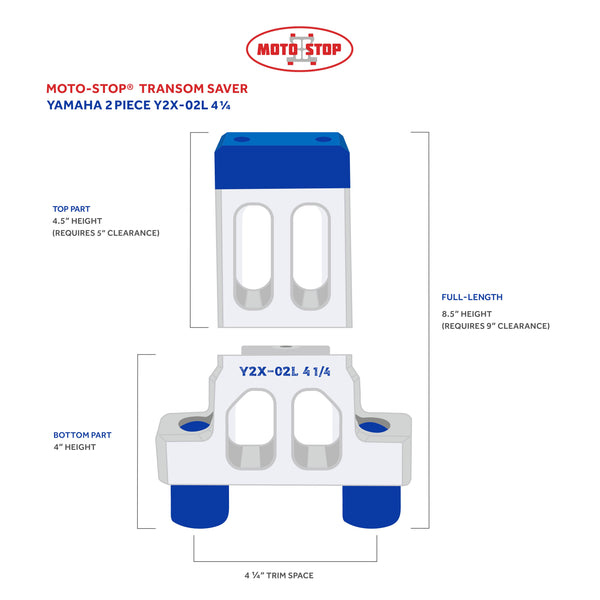 MOTO STOP

MOTO-STOP® TRANSOM SAVER
YAMAHA 2 PIECE Y2X-02L 4 ¼

TOP PART
4.5" HEIGHT
(REQUIRES 5" CLEARANCE)

FULL-LENGTH
8.5" HEIGHT
(REQUIRES 9" CLEARANCE)

Y2X-02L 4 1/4

BOTTOM PART
4" HEIGHT

4 ¼" TRIM SPACE